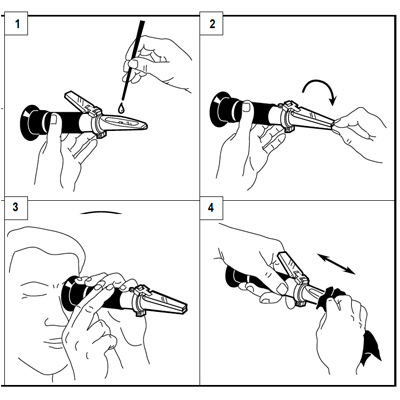 1

2

3

4